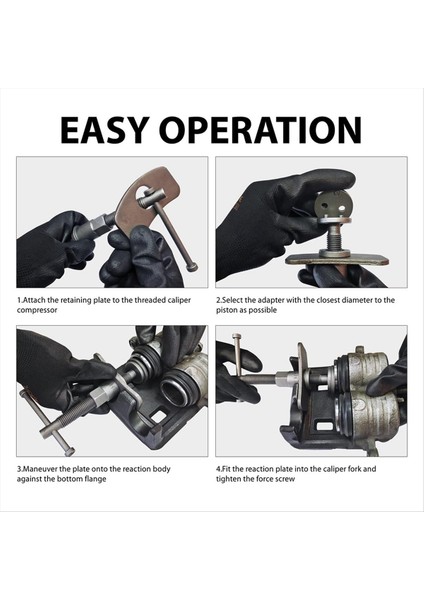 EASY OPERATION

1.Attach the retaining plate to the threaded caliper compressor

2.Select the adapter with the closest diameter to the piston as possible

3.Maneuver the plate onto the reaction body against the bottom flange

4.Fit the reaction plate into the caliper fork and tighten the force screw