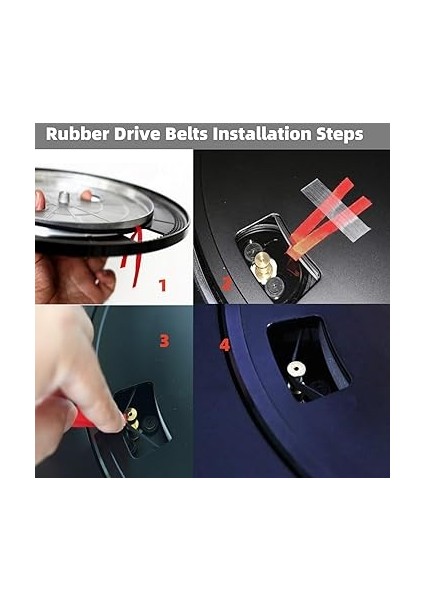 Rubber Drive Belts Installation Steps

1

2

3

4