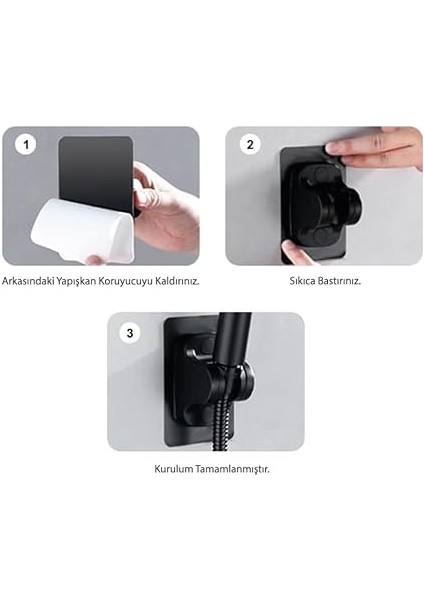 1

Arkasındaki Yapışkan Koruyucuyu Kaldırınız.

2

Sıkıca Bastırınız.

3

Kurulum Tamamlanmıştır.