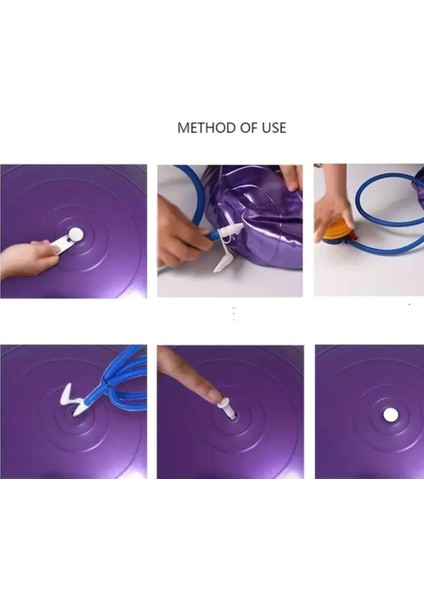 METHOD OF USE