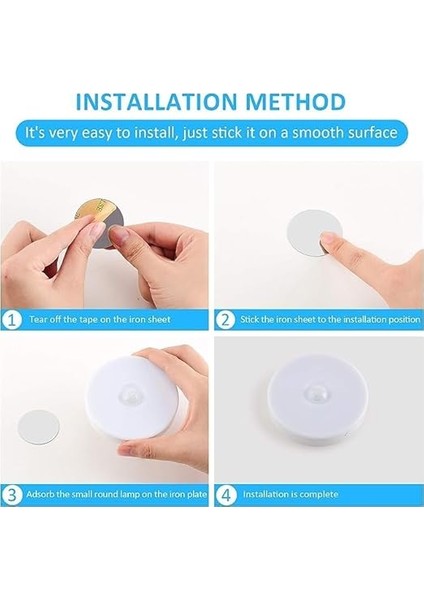 INSTALLATION METHOD

It's very easy to install, just stick it on a smooth surface

1 Tear off the tape on the iron sheet

2 Stick the iron sheet to the installation position

3 Adsorb the small round lamp on the iron plate

4 Installation is complete