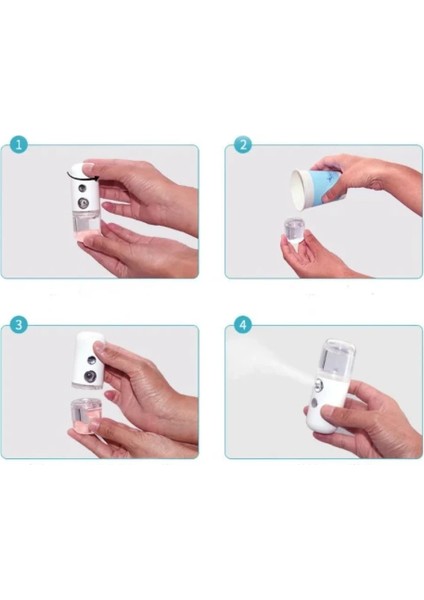 1

2

3

4