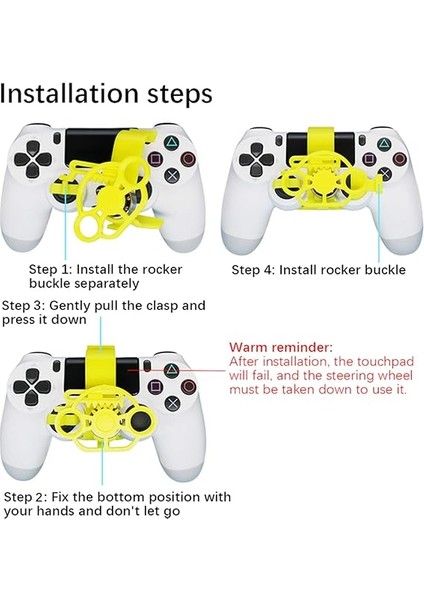 Installation steps

Step 1: Install the rocker buckle separately

Step 4: Install rocker buckle

Step 3: Gently pull the clasp and press it down

Warm reminder:
After installation, the touchpad will fail, and the steering wheel must be taken down to use it.

Step 2: Fix the bottom position with your hands and don't let go