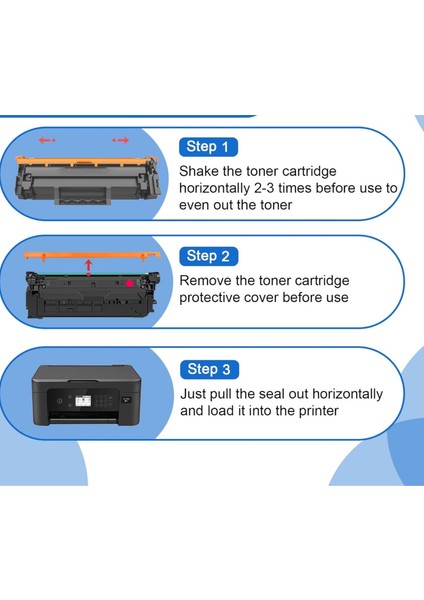 Step 1

Shake the toner cartridge horizontally 2-3 times before use to even out the toner

Step 2

Remove the toner cartridge protective cover before use

Step 3

Just pull the seal out horizontally and load it into the printer