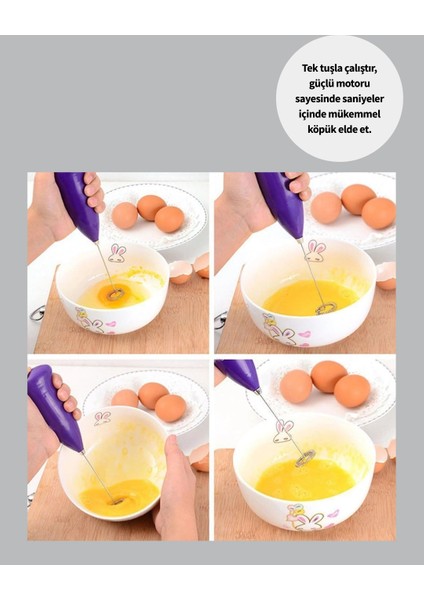 Tek tuşla çalıştır, güçlü motoru sayesinde saniyeler içinde mükemmel köpük elde et.