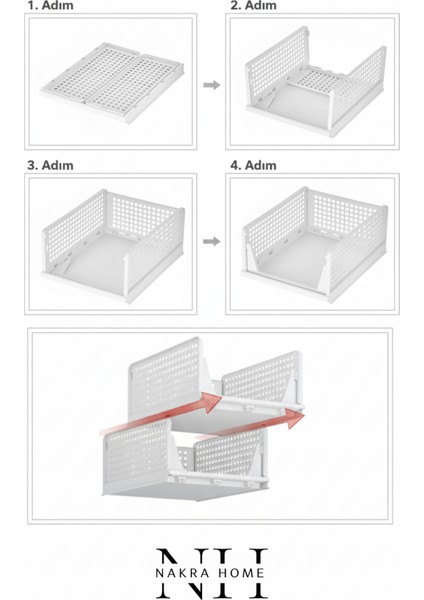 1. Adım

2. Adım

3. Adım

4. Adım

NH
NAKRA HOME