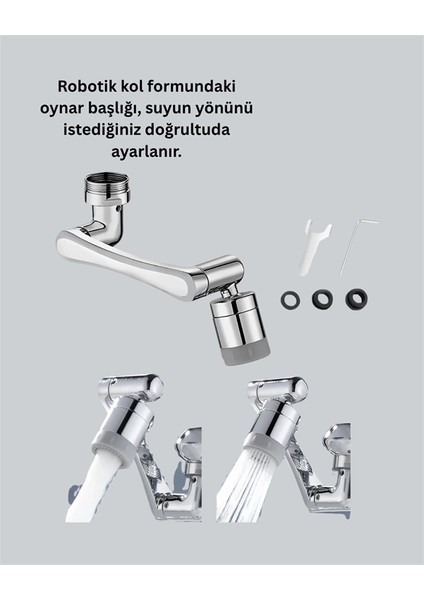 Robotik kol formundaki oynar başlığı, suyun yönünü istediğiniz doğrultuda ayarlanır.