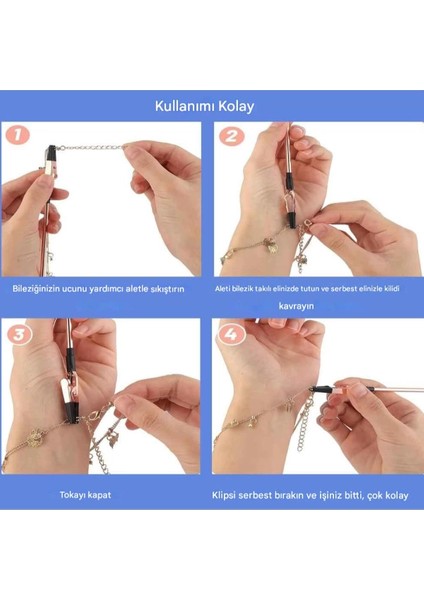 Kullanımı Kolay

1

Bileziğinizin ucunu yardımcı aletle sıkıştırın

2

Aleti bilezik takılı elinizde tutun ve serbest elinizle kilidi kavrayın

3

Tokayı kapat

4

Klipsi serbest bırakın ve işiniz bitti, çok kolay