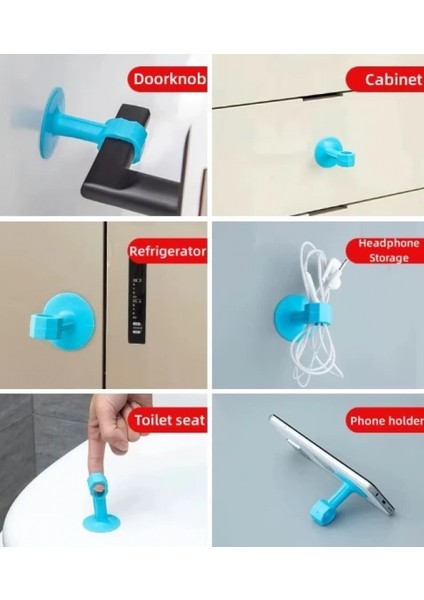 Doorknob

Cabinet

Refrigerator

Headphone Storage

Toilet seat

Phone holder