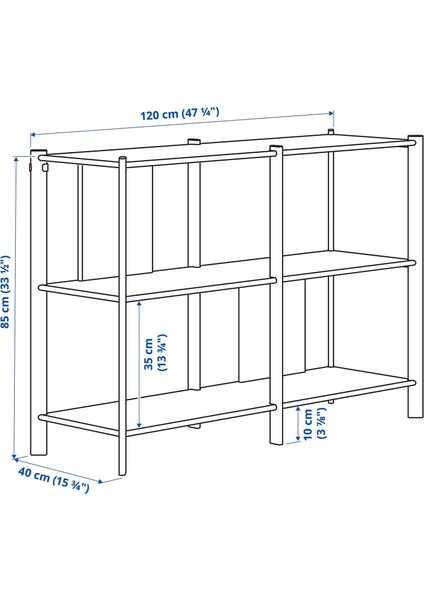 120 cm (47 ¼")

85 cm (33 ½")

35 cm (13 ¾")

10 cm (3 ⅞")

40 cm (15 ¾")