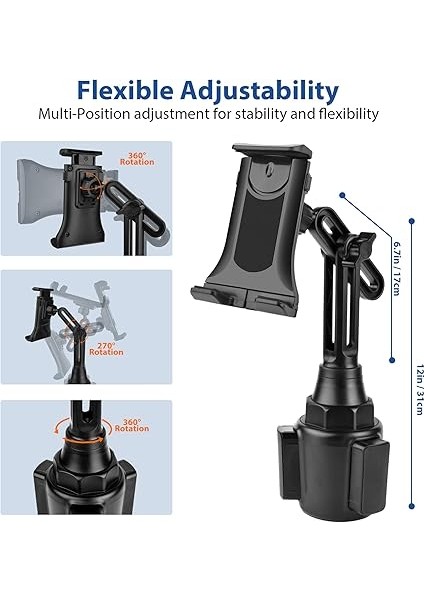 Flexible Adjustability
Multi-Position adjustment for stability and flexibility

360° Rotation

270° Rotation

360° Rotation

6.7in / 17cm

12in / 31cm