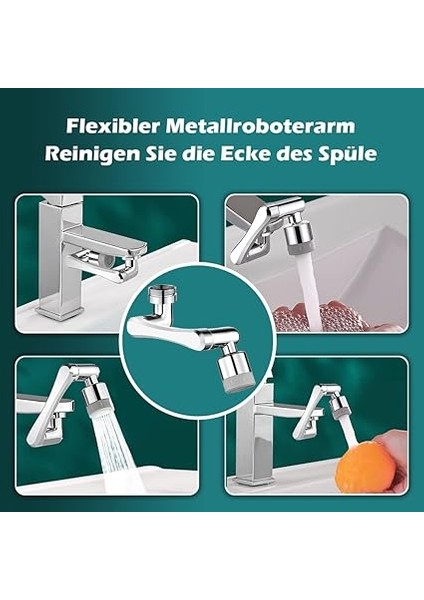 Flexibler Metallroboterarm
Reinigen Sie die Ecke des Spüle