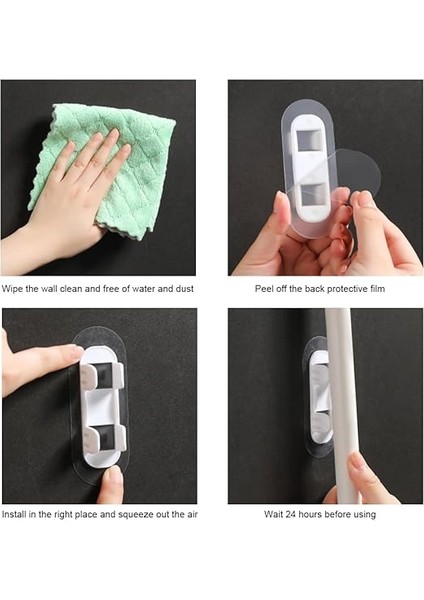 Wipe the wall clean and free of water and dust

Peel off the back protective film

Install in the right place and squeeze out the air

Wait 24 hours before using