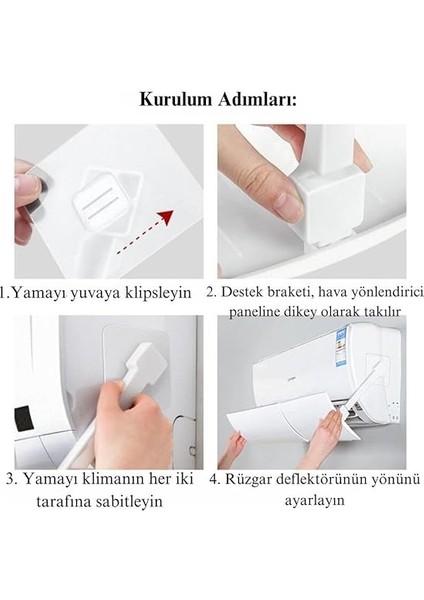 Kurulum Adımları:

1.Yamayı yuvaya klipsleyin

2. Destek braketi, hava yönlendirici paneline dikey olarak takılır

3. Yamayı klimanın her iki tarafına sabitleyin

4. Rüzgar deflektörünün yönünü ayarlayın