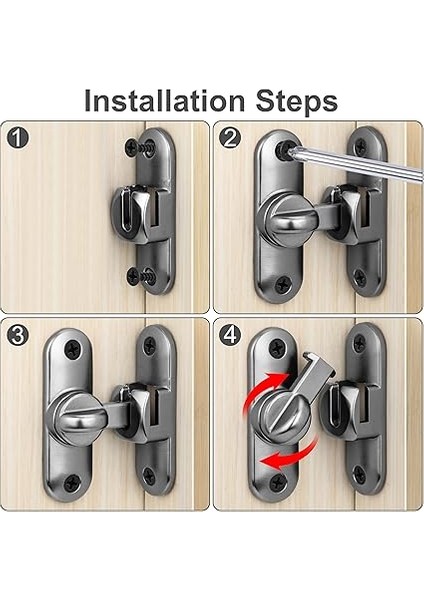 Installation Steps

1

2

3

4