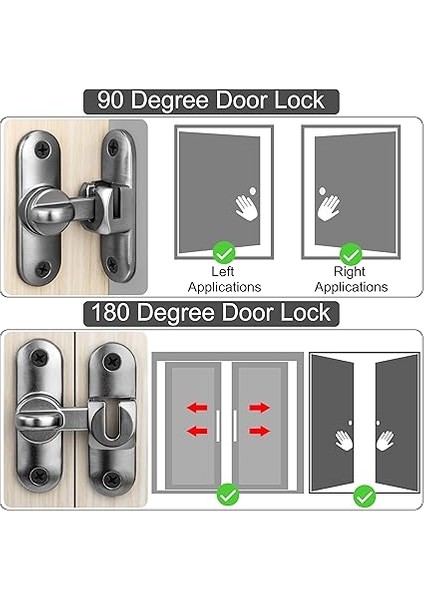 90 Degree Door Lock

Left Applications

Right Applications

180 Degree Door Lock