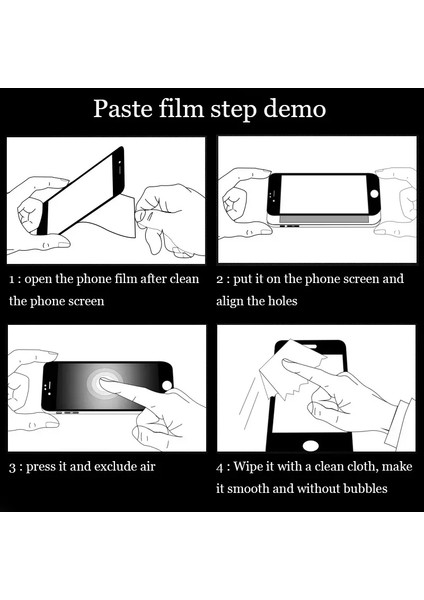 Paste film step demo

1 : open the phone film after clean the phone screen

2 : put it on the phone screen and align the holes

3 : press it and exclude air

4 : Wipe it with a clean cloth, make it smooth and without bubbles