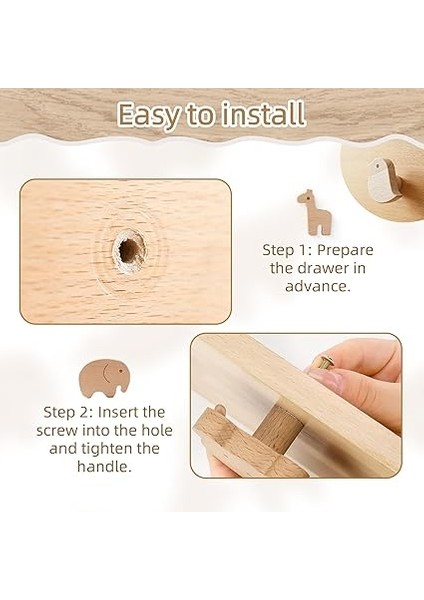 Easy to install

Step 1: Prepare the drawer in advance.

Step 2: Insert the screw into the hole and tighten the handle.