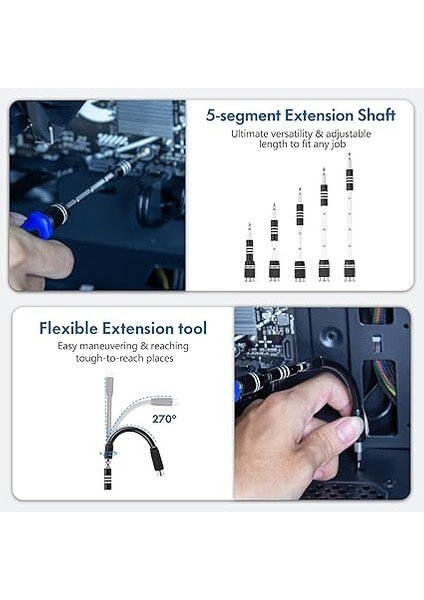 5-segment Extension Shaft
Ultimate versatility & adjustable length to fit any job

Flexible Extension tool
Easy maneuvering & reaching tough-to-reach places

270°