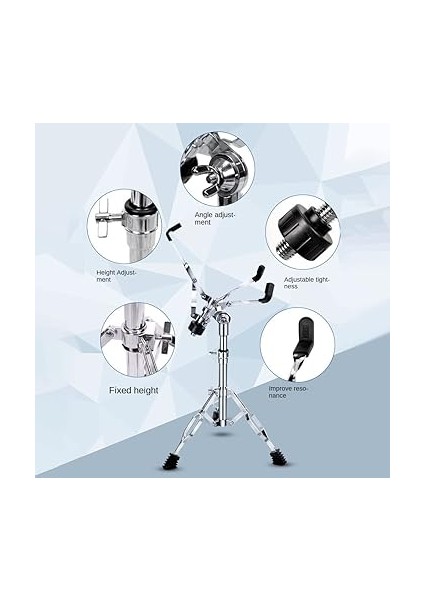 Angle adjustment

Height Adjustment

Adjustable tightness

Fixed height

Improve resonance