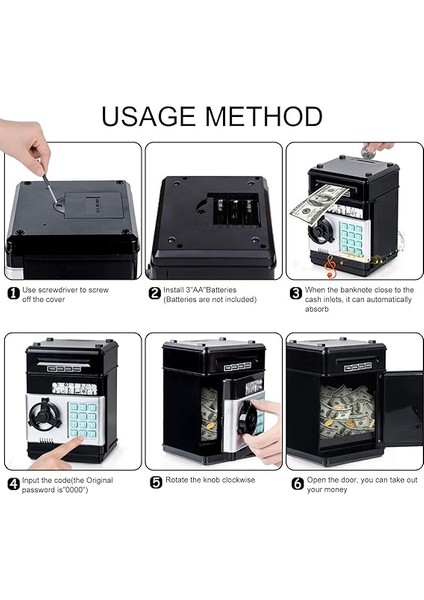 USAGE METHOD

1 Use screwdriver to screw off the cover

2 Install 3"AA"Batteries (Batteries are not included)

3 When the banknote close to the cash inlets, it can automatically absorb

4 Input the code(the Original password is"0000")

5 Rotate the knob clockwise

6 Open the door, you can take out your money