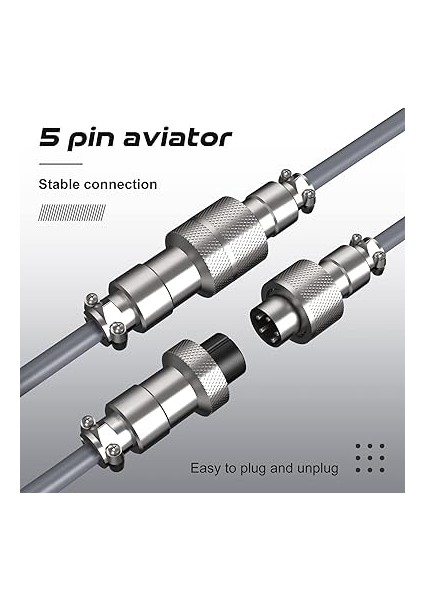 5 pin aviator

Stable connection

Easy to plug and unplug