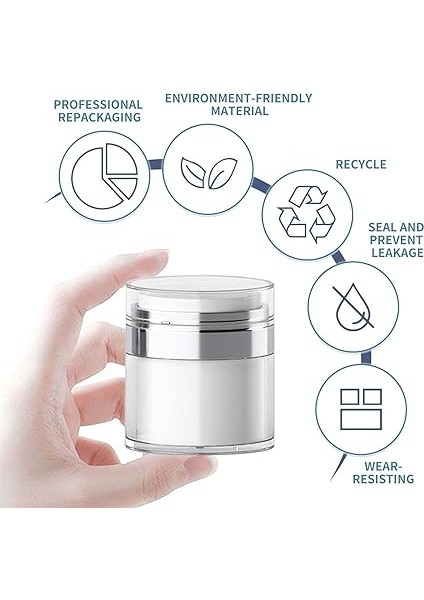 PROFESSIONAL REPACKAGING

ENVIRONMENT-FRIENDLY MATERIAL

RECYCLE

SEAL AND PREVENT LEAKAGE

WEAR-RESISTING