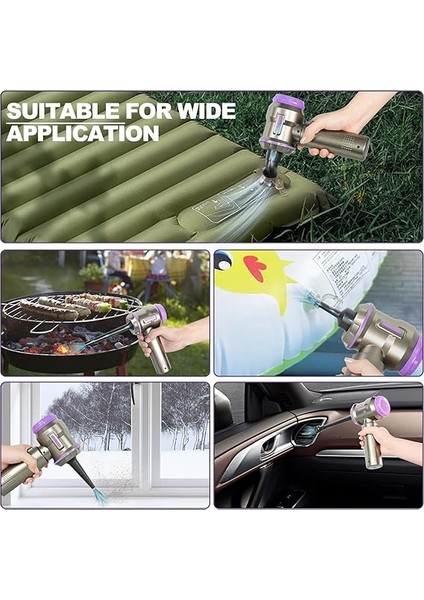 SUITABLE FOR WIDE APPLICATION