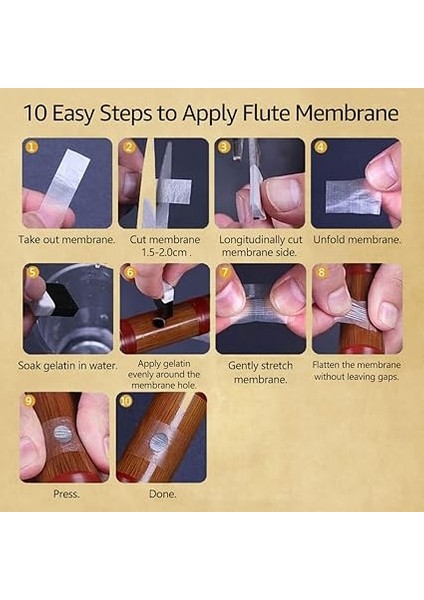 10 Easy Steps to Apply Flute Membrane

1
Take out membrane.

2
Cut membrane 1.5-2.0cm .

3
Longitudinally cut membrane side.

4
Unfold membrane.

5
Soak gelatin in water.

6
Apply gelatin evenly around the membrane hole.

7
Gently stretch membrane.

8
Flatten the membrane without leaving gaps.

9
Press.

10
Done.