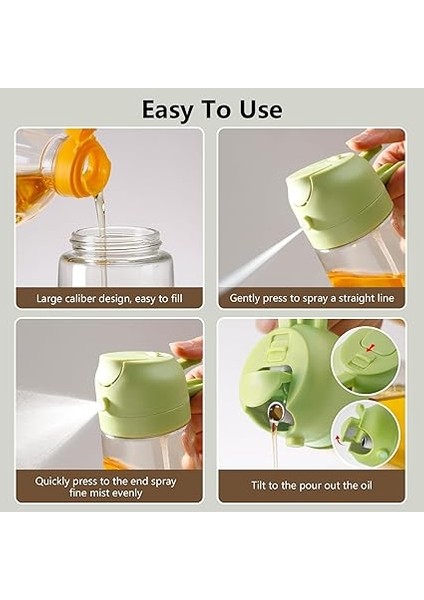 Easy To Use

Large caliber design, easy to fill

Gently press to spray a straight line

Quickly press to the end spray fine mist evenly

Tilt to the pour out the oil