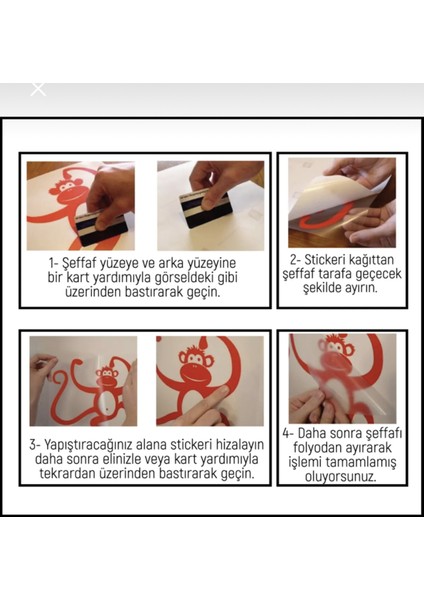 1- Şeffaf yüzeye ve arka yüzeyine bir kart yardımıyla görseldeki gibi üzerinden bastırarak geçin.

2- Stickeri kağıttan şeffaf tarafa geçecek şekilde ayırın.

3- Yapıştıracağınız alana stickeri hizalayın daha sonra elinizle veya kart yardımıyla tekrardan üzerinden bastırarak geçin.

4- Daha sonra şeffafı folyodan ayırarak işlemi tamamlamış oluyorsunuz.