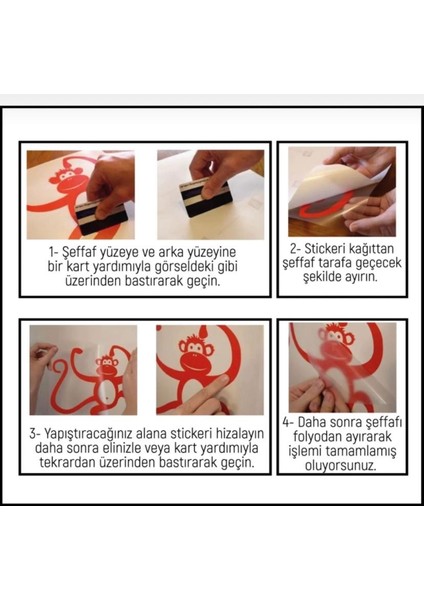 1- Şeffaf yüzeye ve arka yüzeyine bir kart yardımıyla görseldeki gibi üzerinden bastırarak geçin.

2- Stickeri kağıttan şeffaf tarafa geçecek şekilde ayırın.

3- Yapıştıracağınız alana stickeri hizalayın daha sonra elinizle veya kart yardımıyla tekrardan üzerinden bastırarak geçin.

4- Daha sonra şeffafı folyodan ayırarak işlemi tamamlamış oluyorsunuz.