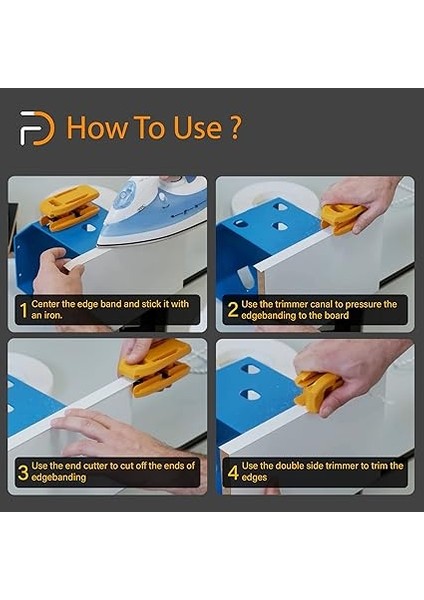 How To Use ?

1 Center the edge band and stick it with an iron.

2 Use the trimmer canal to pressure the edgebanding to the board

3 Use the end cutter to cut off the ends of edgebanding

4 Use the double side trimmer to trim the edges