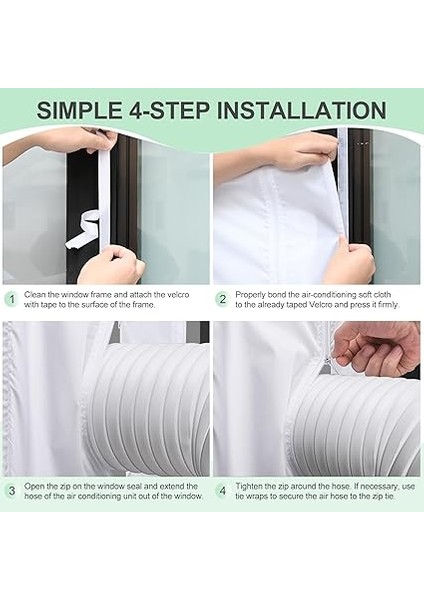 SIMPLE 4-STEP INSTALLATION

1 Clean the window frame and attach the velcro with tape to the surface of the frame.

2 Properly bond the air-conditioning soft cloth to the already taped Velcro and press it firmly.

3 Open the zip on the window seal and extend the hose of the air conditioning unit out of the window.

4 Tighten the zip around the hose. If necessary, use tie wraps to secure the air hose to the zip tie.