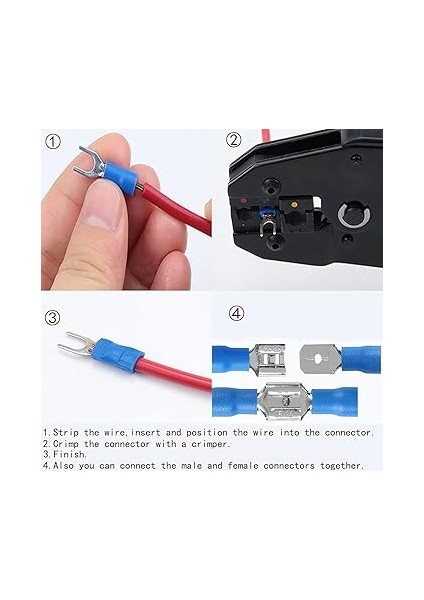 ①

②

③

④

1.Strip the wire,insert and position the wire into the connector.
2.Crimp the connector with a crimper.
3.Finish.
4.Also you can connect the male and female connectors together.