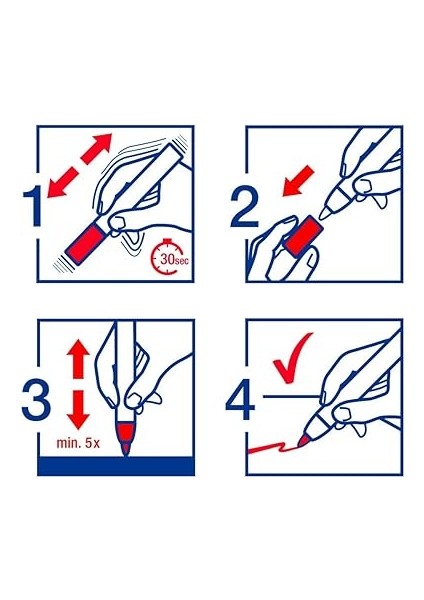 1
30sec
2
3
min. 5x
4