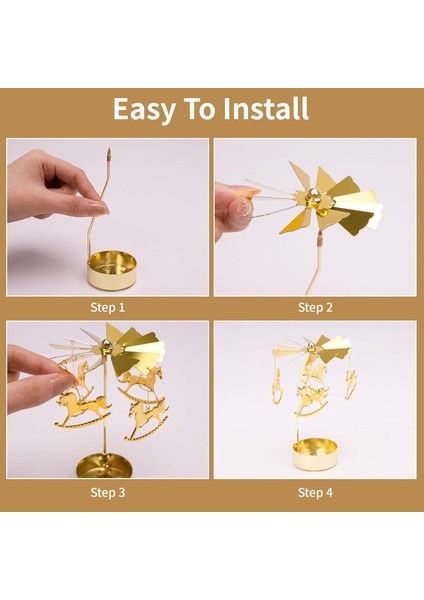 Easy To Install

Step 1

Step 2

Step 3

Step 4