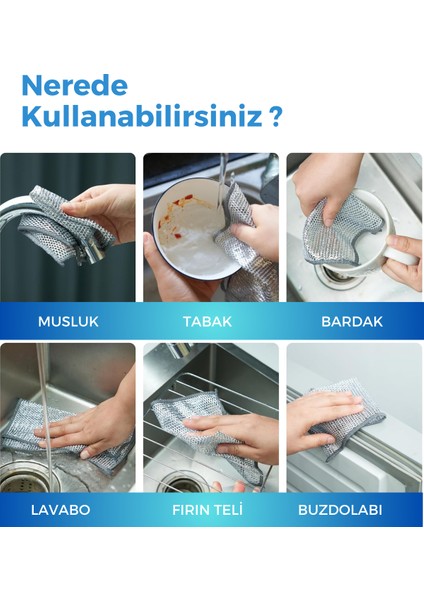 Nerede Kullanabilirsiniz ?

MUSLUK

TABAK

BARDAK

LAVABO

FIRIN TELİ

BUZDOLABI