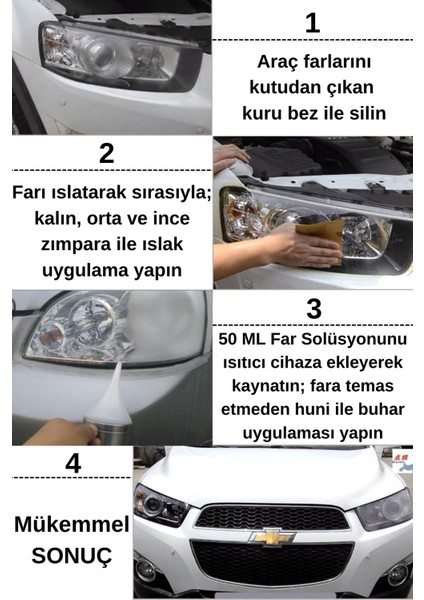 1

Araç farlarını kutudan çıkan kuru bez ile silin

2

Farı ıslatarak sırasıyla; kalın, orta ve ince zımpara ile ıslak uygulama yapın

3

50 ML Far Solüsyonunu ısıtıcı cihaza ekleyerek kaynatın; fara temas etmeden huni ile buhar uygulaması yapın

4

Mükemmel SONUÇ