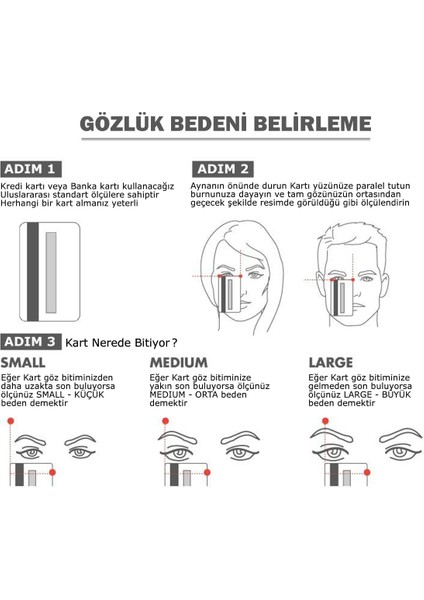 GÖZLÜK BEDENİ BELİRLEME

ADIM 1

Kredi kartı veya Banka kartı kullanacağız Uluslararası standart ölçülere sahiptir Herhangi bir kart almanız yeterli

ADIM 2

Aynanın önünde durun Kartı yüzünüze paralel tutun burnunuza dayayın ve tam gözünüzün ortasından geçecek şekilde resimde görüldüğü gibi ölçülendirin

ADIM 3 Kart Nerede Bitiyor?

SMALL

Eğer Kart göz bitiminizden daha uzakta son buluyorsa ölçünüz SMALL - KÜÇÜK beden demektir

MEDIUM

Eğer Kart göz bitiminize yakın son buluyorsa ölçünüz MEDIUM - ORTA beden demektir

LARGE

Eğer Kart göz bitiminize gelmeden son buluyorsa ölçünüz LARGE - BÜYÜK beden demektir