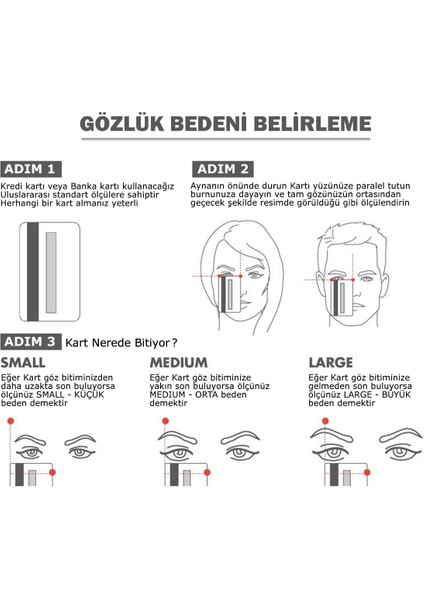 GÖZLÜK BEDENİ BELİRLEME

ADIM 1

Kredi kartı veya Banka kartı kullanacağız Uluslararası standart ölçülere sahiptir Herhangi bir kart almanız yeterli

ADIM 2

Aynanın önünde durun Kartı yüzünüze paralel tutun burnunuza dayayın ve tam gözünüzün ortasından geçecek şekilde resimde görüldüğü gibi ölçülendirin

ADIM 3 Kart Nerede Bitiyor ?

SMALL

Eğer Kart göz bitiminizden daha uzakta son buluyorsa ölçünüz SMALL - KÜÇÜK beden demektir

MEDIUM

Eğer Kart göz bitiminize yakın son buluyorsa ölçünüz MEDIUM - ORTA beden demektir

LARGE

Eğer Kart göz bitiminize gelmeden son buluyorsa ölçünüz LARGE - BÜYÜK beden demektir