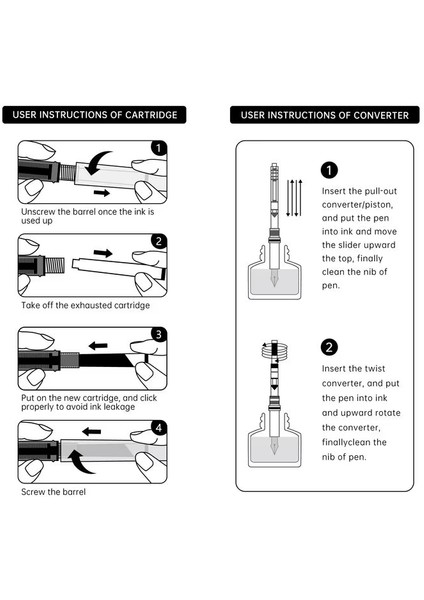 USER INSTRUCTIONS OF CARTRIDGE

1

Unscrew the barrel once the ink is used up

2

Take off the exhausted cartridge

3

Put on the new cartridge, and click properly to avoid ink leakage

4

Screw the barrel

USER INSTRUCTIONS OF CONVERTER

1

Insert the pull-out converter/piston, and put the pen into ink and move the slider upward the top, finally clean the nib of pen.

2

Insert the twist converter, and put the pen into ink and upward rotate the converter, finallyclean the nib of pen.