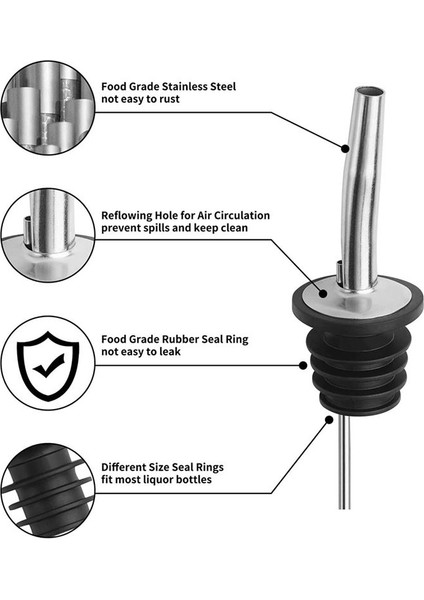 Food Grade Stainless Steel
not easy to rust

Reflowing Hole for Air Circulation
prevent spills and keep clean

Food Grade Rubber Seal Ring
not easy to leak

Different Size Seal Rings
fit most liquor bottles