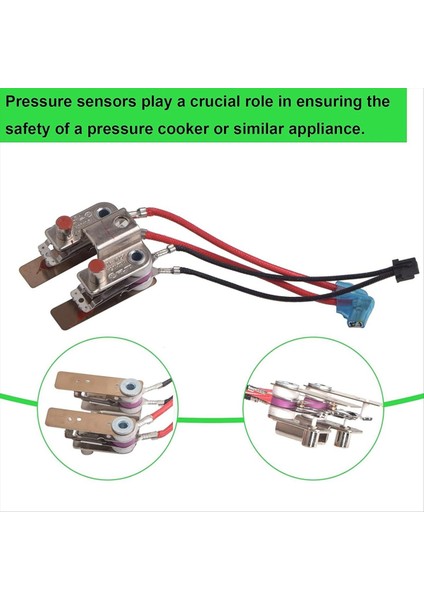 Pressure sensors play a crucial role in ensuring the safety of a pressure cooker or similar appliance.