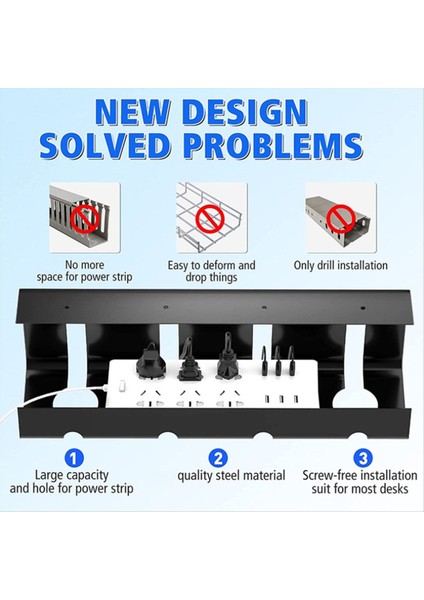 NEW DESIGN
SOLVED PROBLEMS

No more
space for power strip

Easy to deform and
drop things

Only drill installation

1
Large capacity
and hole for power strip

2
quality steel material

3
Screw-free installation
suit for most desks