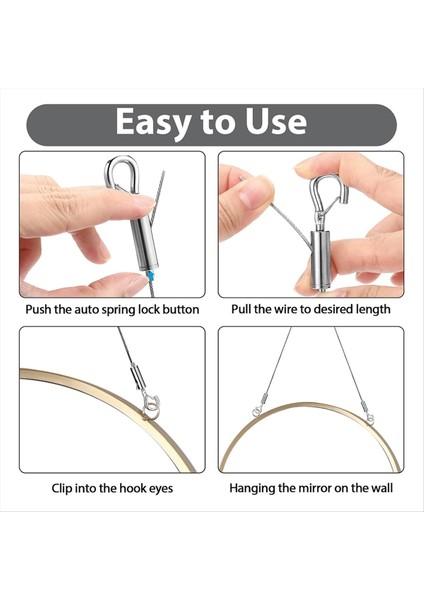 Easy to Use

Push the auto spring lock button

Pull the wire to desired length

Clip into the hook eyes

Hanging the mirror on the wall