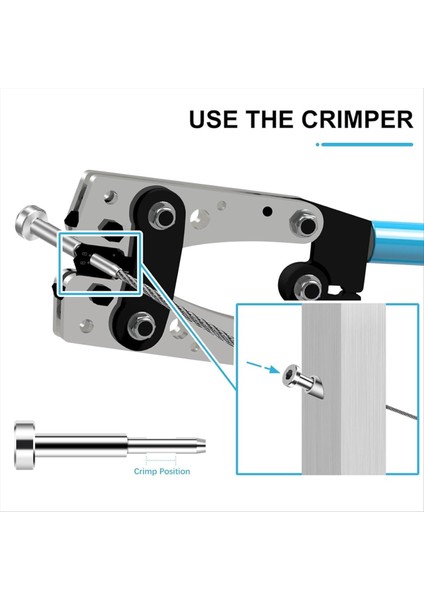 USE THE CRIMPER

Crimp Position