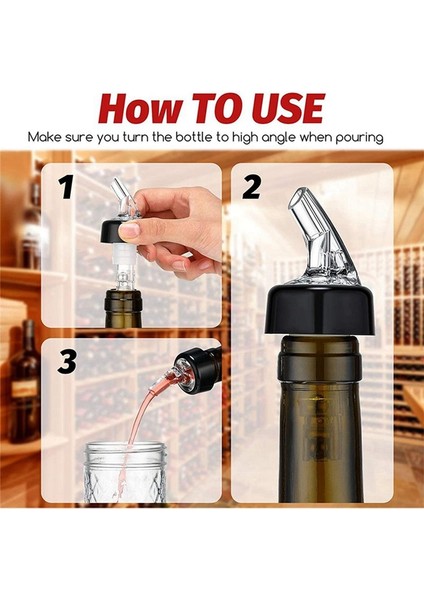 How TO USE

Make sure you turn the bottle to high angle when pouring

1

2

3