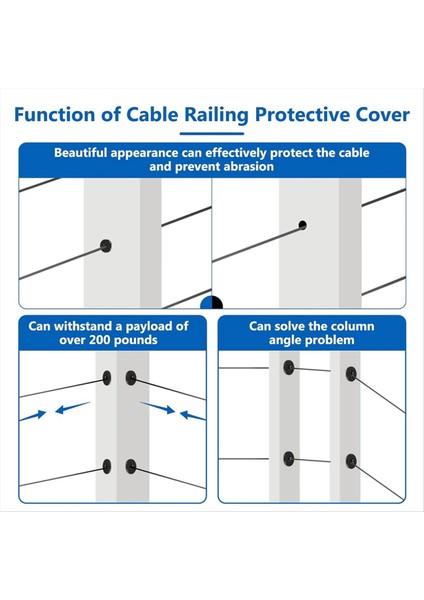 Function of Cable Railing Protective Cover

Beautiful appearance can effectively protect the cable and prevent abrasion

Can withstand a payload of over 200 pounds

Can solve the column angle problem