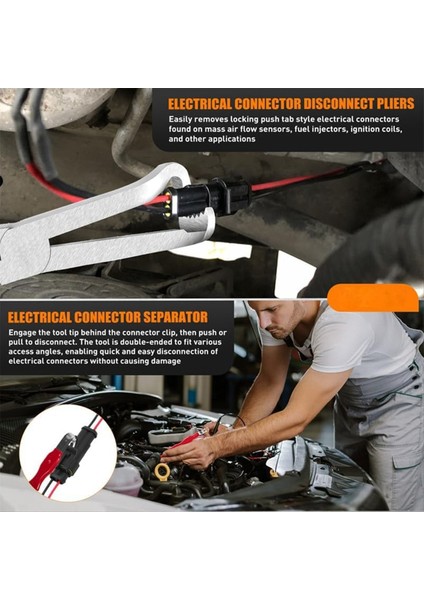 ELECTRICAL CONNECTOR DISCONNECT PLIERS

Easily removes locking push tab style electrical connectors found on mass air flow sensors, fuel injectors, ignition coils, and other applications

ELECTRICAL CONNECTOR SEPARATOR

Engage the tool tip behind the connector clip, then push or pull to disconnect. The tool is double-ended to fit various access angles, enabling quick and easy disconnection of electrical connectors without causing damage